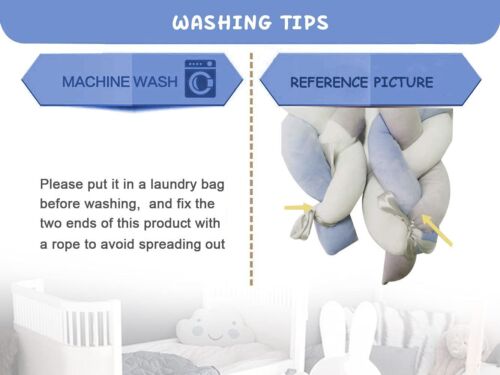 WASHING TIPS

MACHINE WASH

REFERENCE PICTURE

Please put it in a laundry bag before washing, and fix the two ends of this product with a rope to avoid spreading out