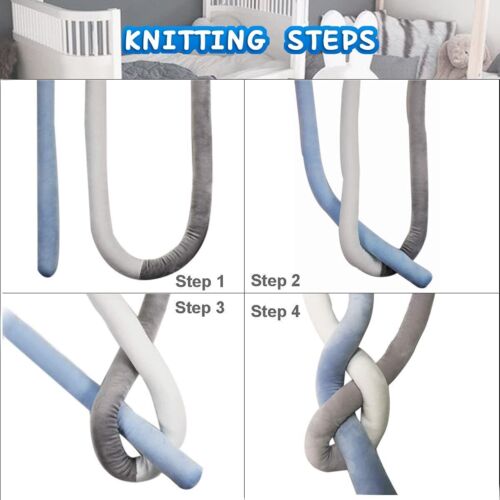 KNITTING STEPS

Step 1

Step 2

Step 3

Step 4