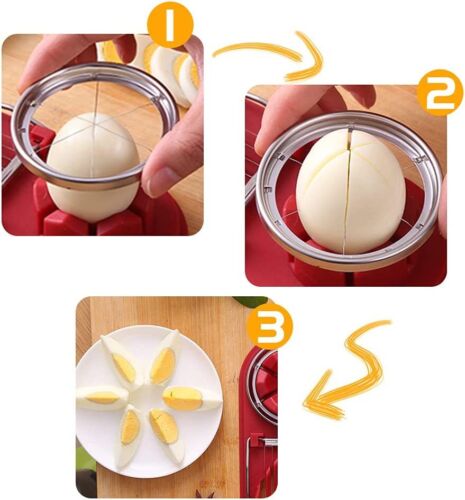 1

2

3