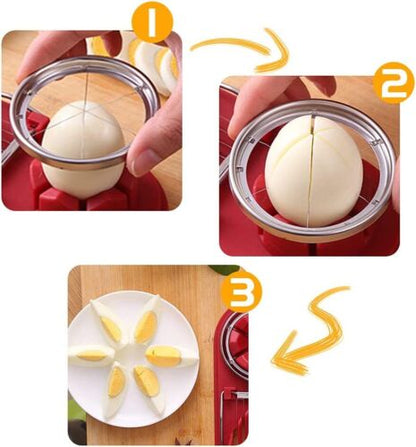 1

2

3