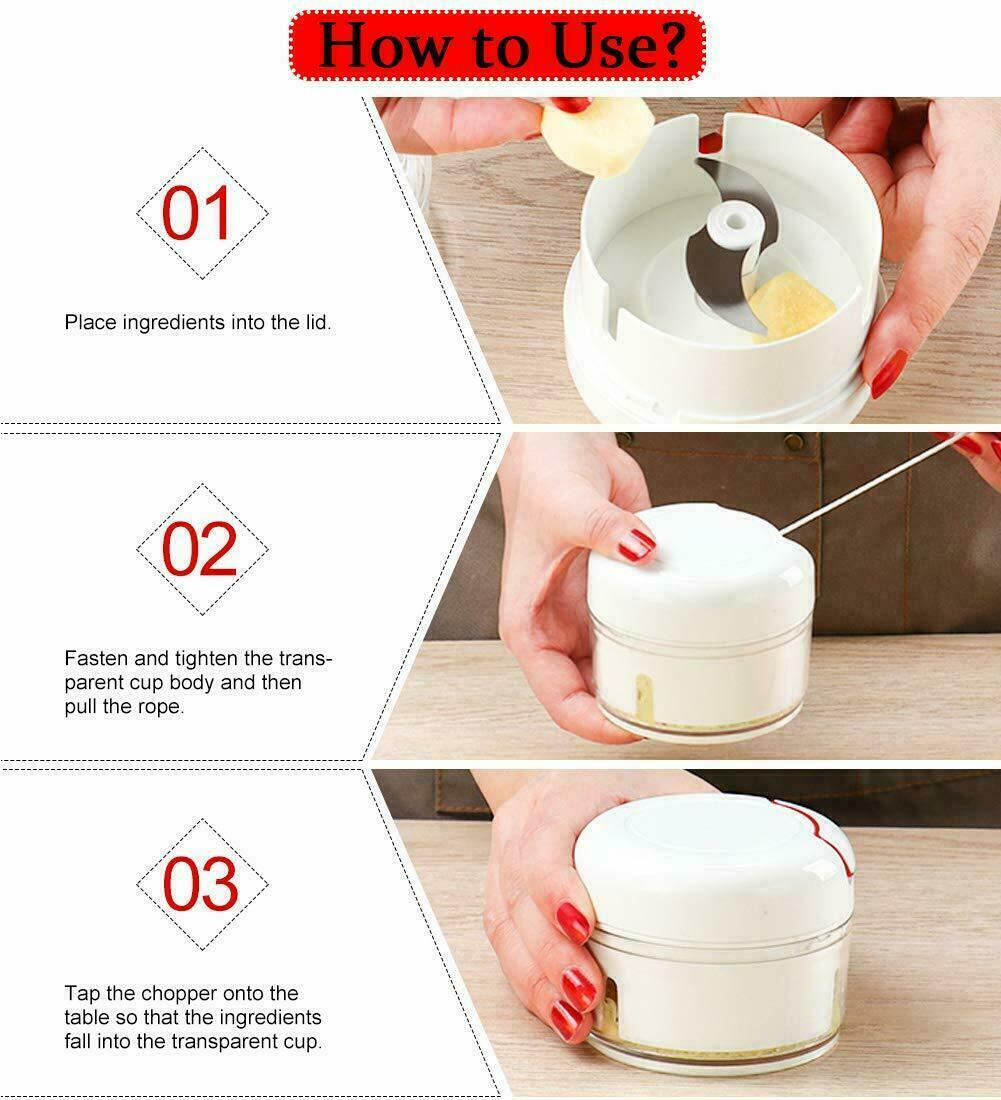 How to Use?

01

Place ingredients into the lid.

02

Fasten and tighten the transparent cup body and then pull the rope.

03

Tap the chopper onto the table so that the ingredients fall into the transparent cup.