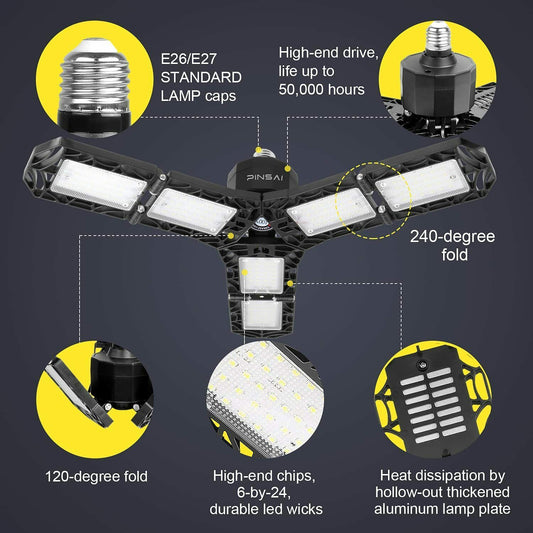 E26/E27 STANDARD LAMP caps

High-end drive, life up to 50,000 hours

PINSAI

240-degree fold

120-degree fold

High-end chips, 6-by-24, durable led wicks

Heat dissipation by hollow-out thickened aluminum lamp plate